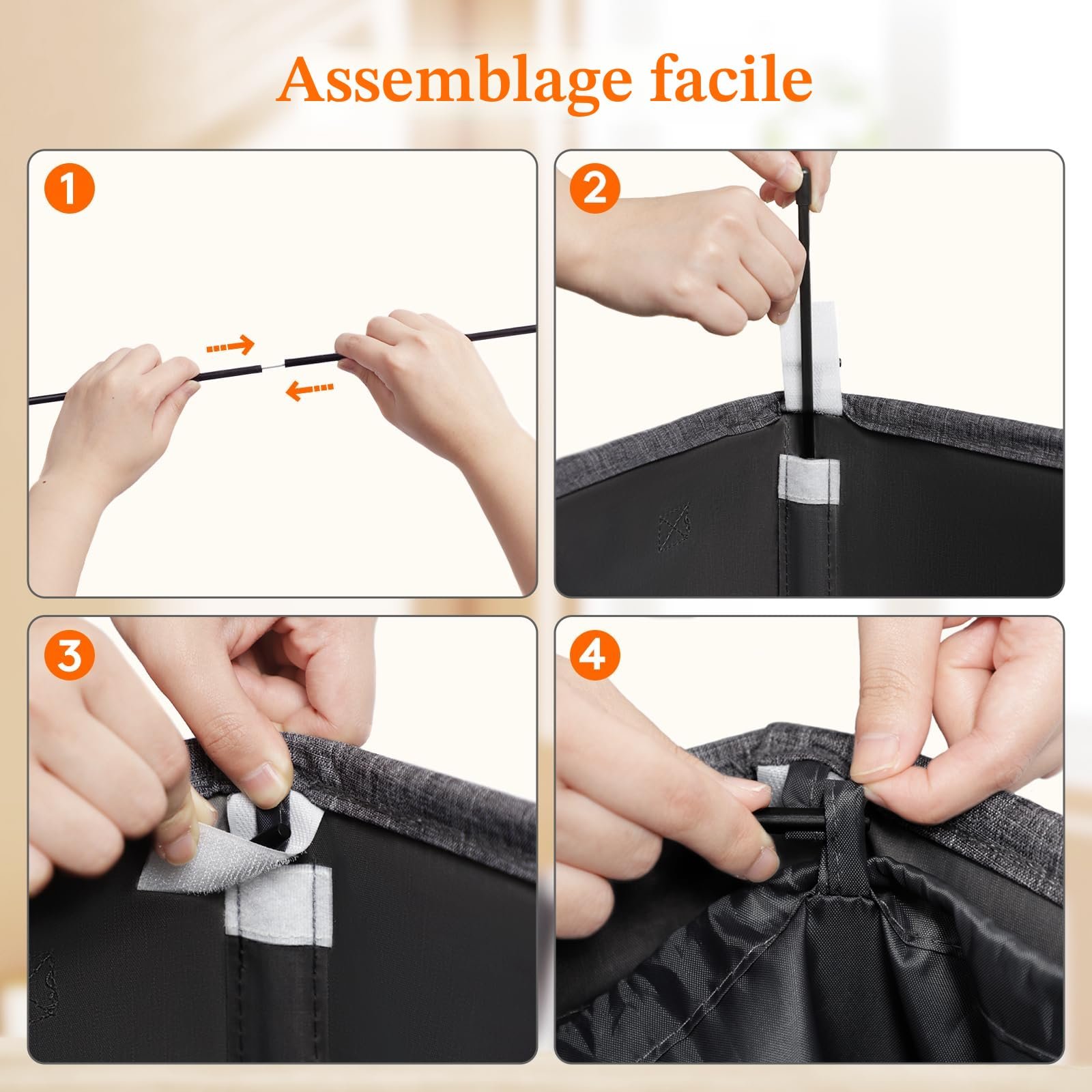 Assemblage facile

1

2

3

4